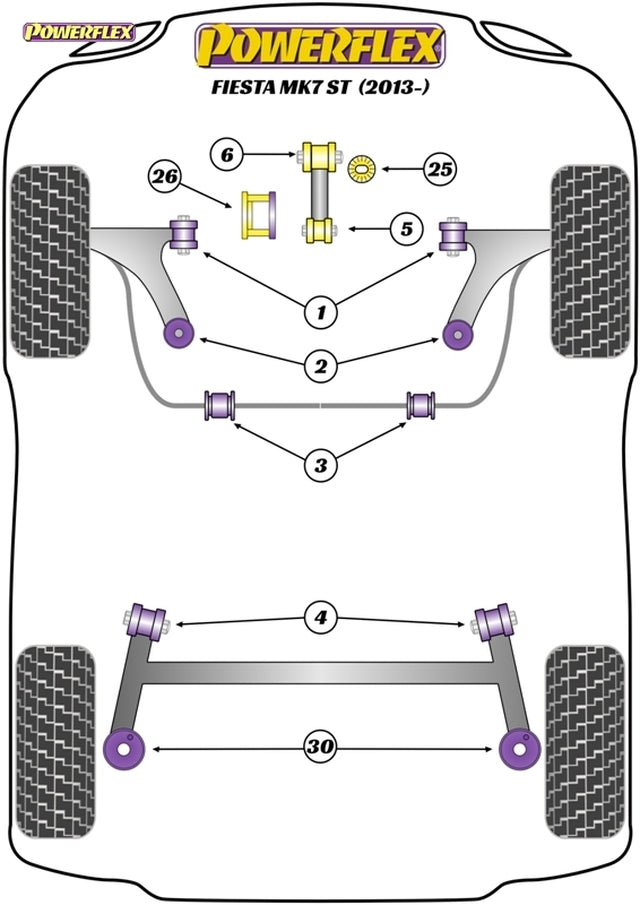 POWERFLEX

POWERFLEX

FIESTA MK7 ST (2013-)

6

25

26

5

1

2

3

4

30