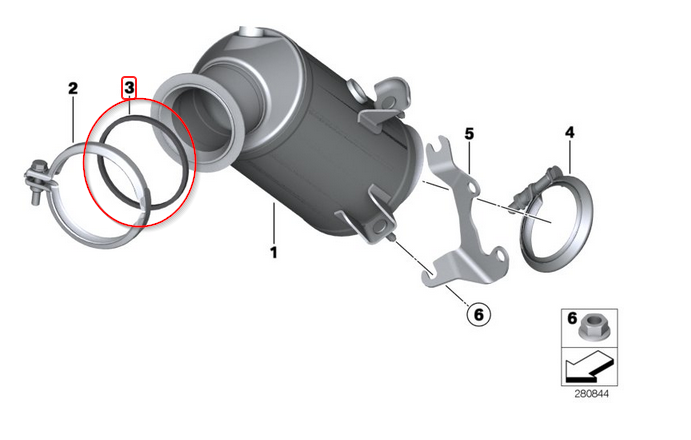 2
3
5
4
1
6
6
280844